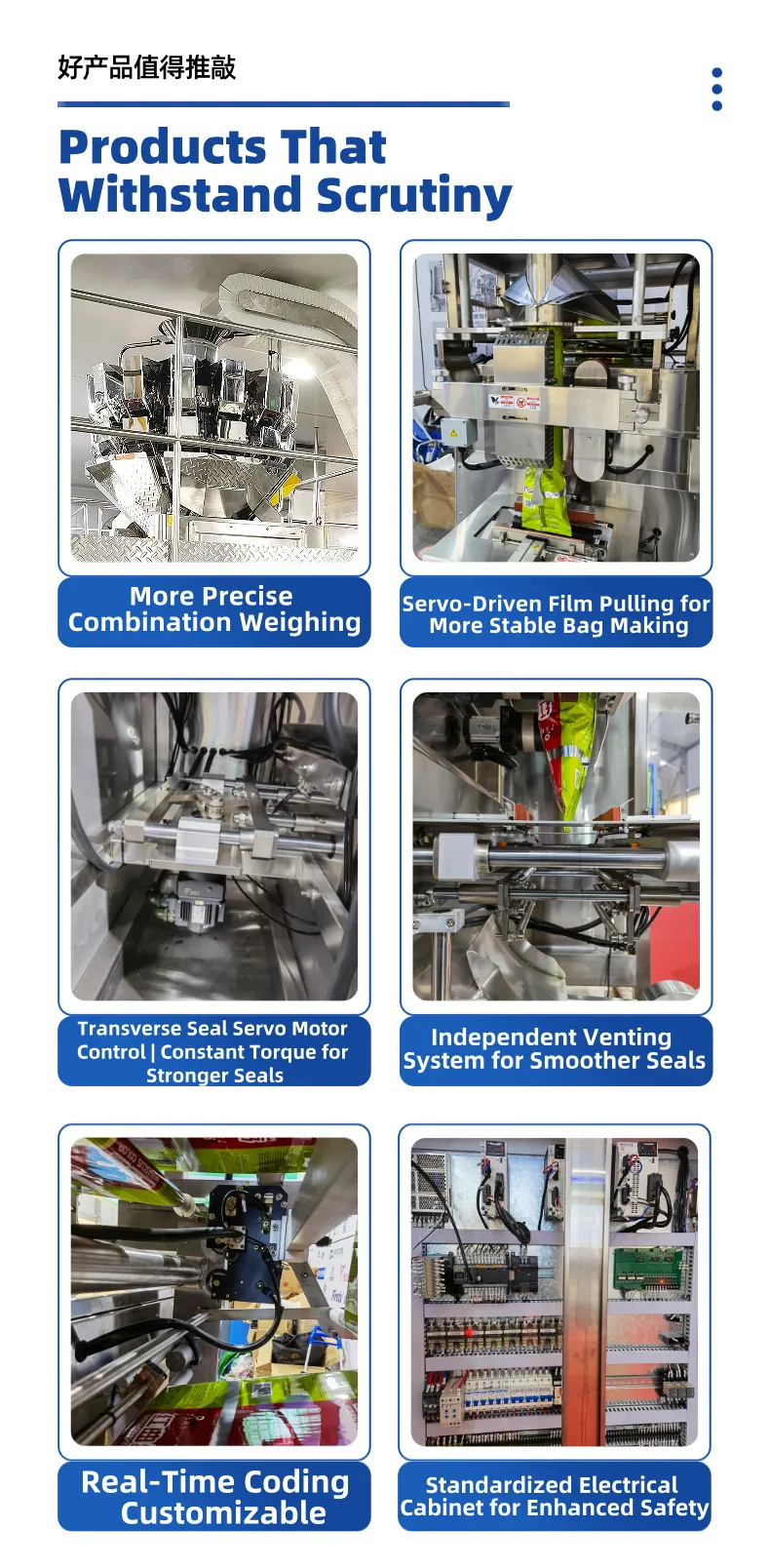 好产品值得推敲

Products That Withstand Scrutiny

More Precise Combination Weighing

Servo-Driven Film Pulling for More Stable Bag Making

Transverse Seal Servo Motor Control | Constant Torque for Stronger Seals

Independent Venting System for Smoother Seals

Real-Time Coding Customizable

Standardized Electrical Cabinet for Enhanced Safety