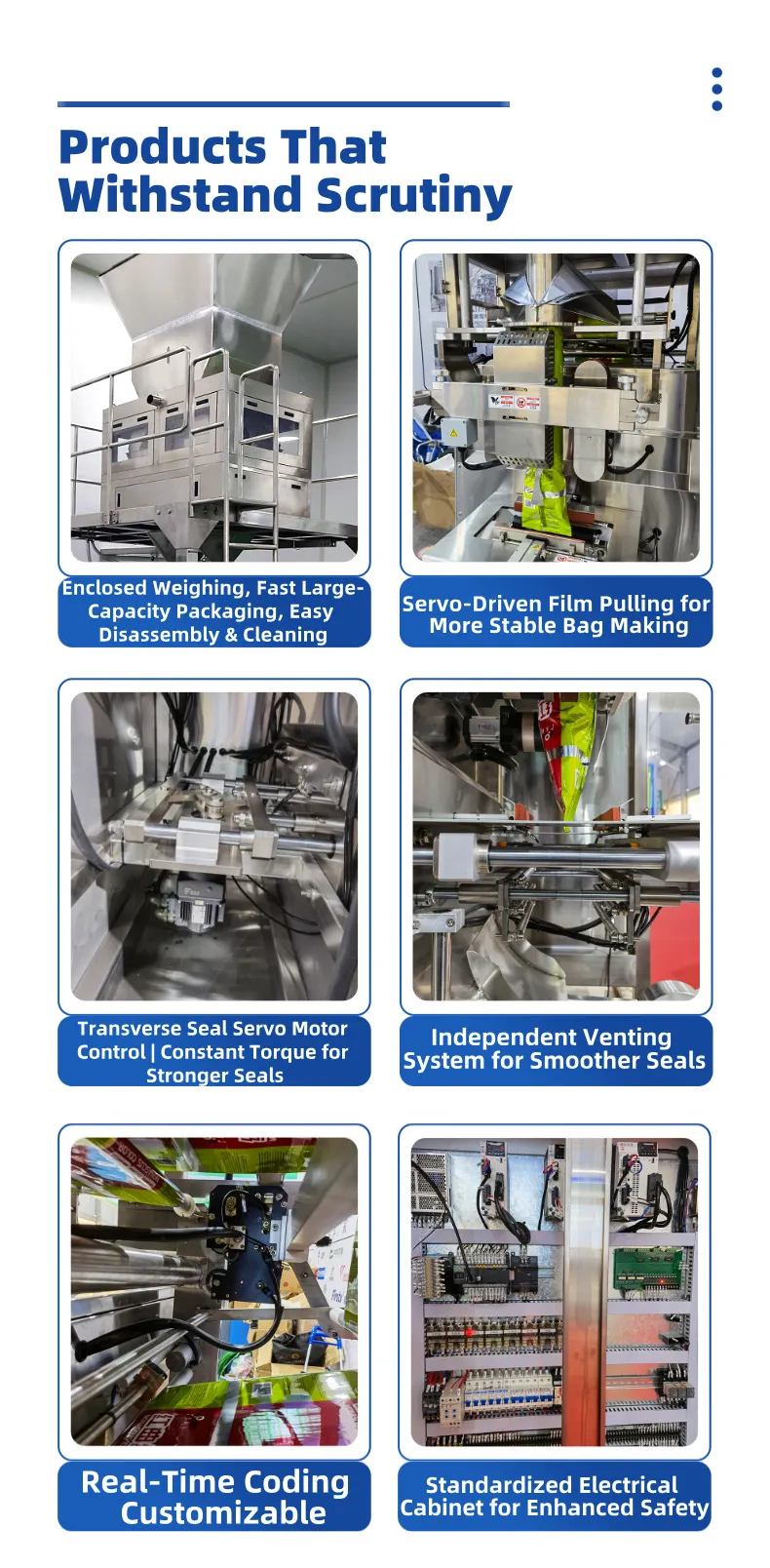 Products That Withstand Scrutiny

Enclosed Weighing, Fast Large-Capacity Packaging, Easy Disassembly & Cleaning

Servo-Driven Film Pulling for More Stable Bag Making

Transverse Seal Servo Motor Control | Constant Torque for Stronger Seals

Independent Venting System for Smoother Seals

Real-Time Coding Customizable

Standardized Electrical Cabinet for Enhanced Safety