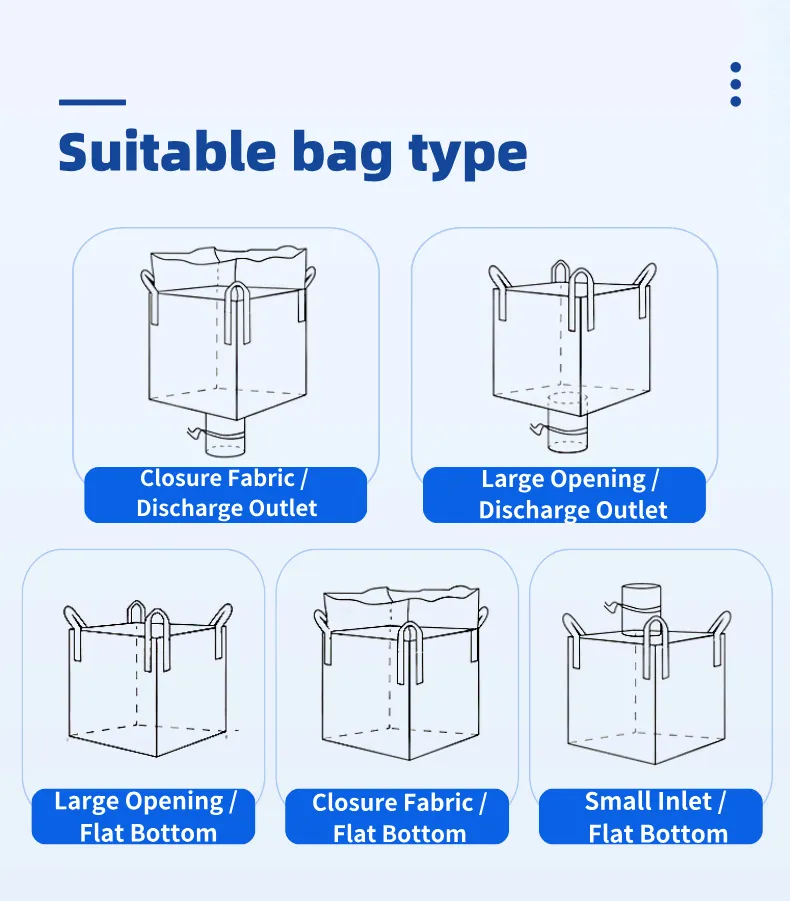 Suitable bag type

Closure Fabric / Discharge Outlet

Large Opening / Discharge Outlet

Large Opening / Flat Bottom

Closure Fabric / Flat Bottom

Small Inlet / Flat Bottom