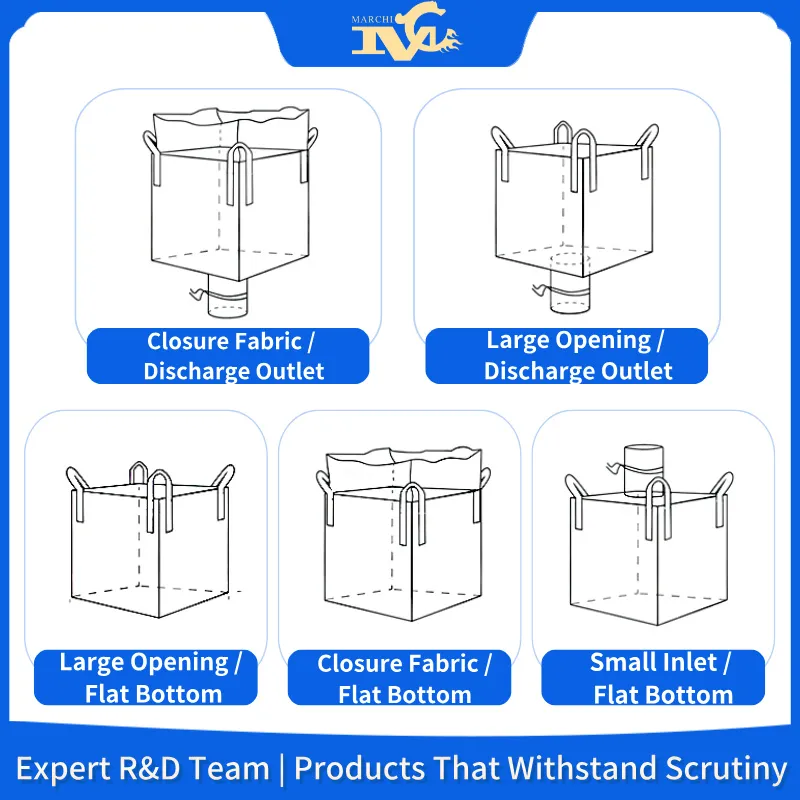 MARCHI

Closure Fabric / Discharge Outlet

Large Opening / Discharge Outlet

Large Opening / Flat Bottom

Closure Fabric / Flat Bottom

Small Inlet / Flat Bottom

Expert R&D Team | Products That Withstand Scrutiny