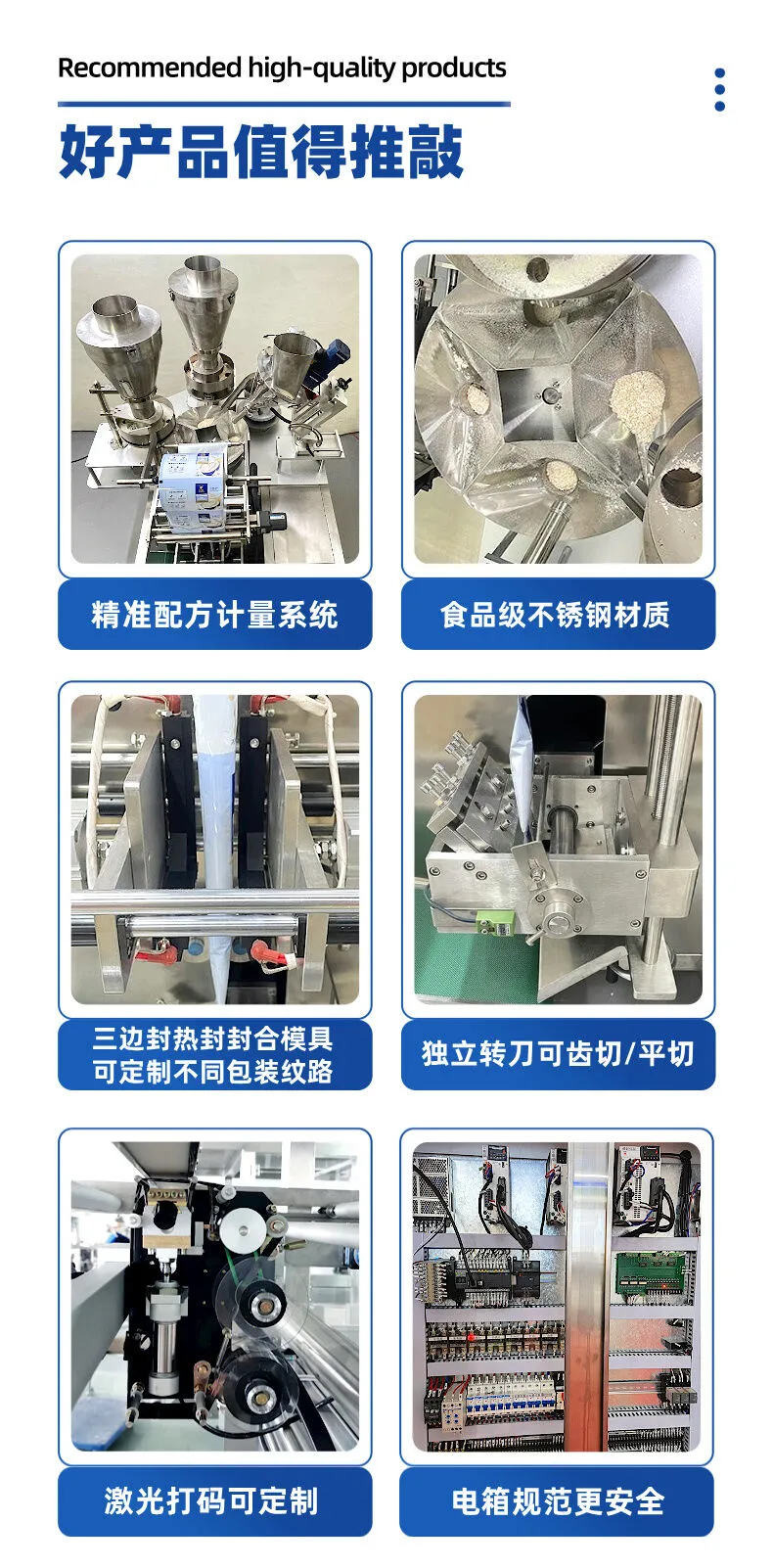 Recommended high-quality products

好产品值得推敲

精准配方计量系统

食品级不锈钢材质

三边封热封封合模具
可定制不同包装纹路

独立转刀可齿切/平切

激光打码可定制

电箱规范更安全