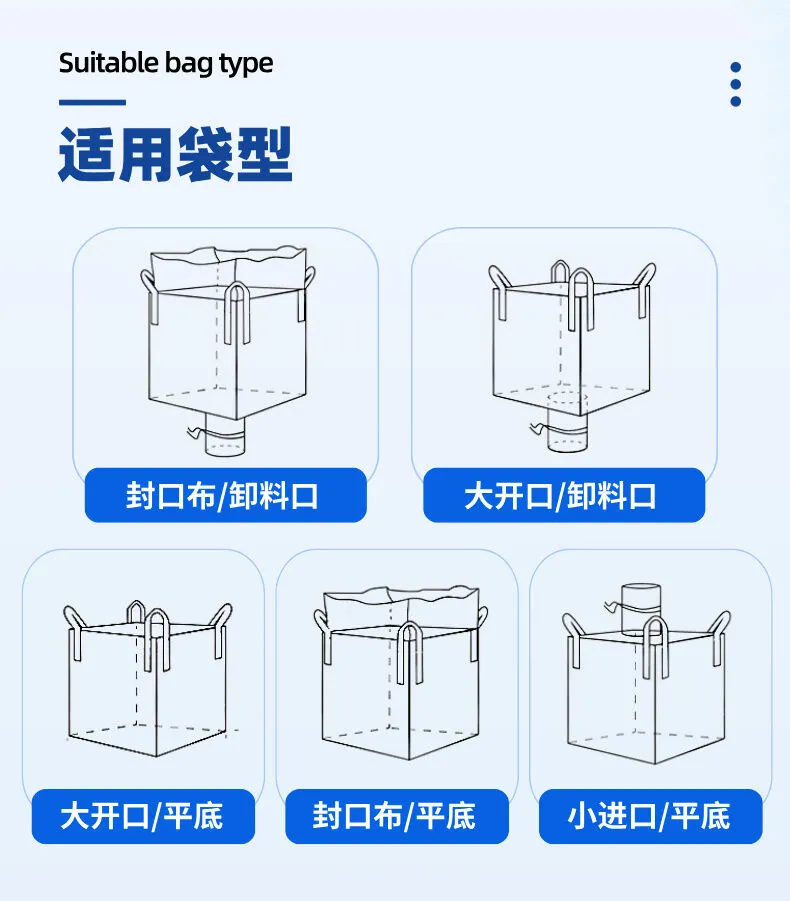 Suitable bag type

适用袋型

封口布/卸料口

大开口/卸料口

大开口/平底

封口布/平底

小进口/平底